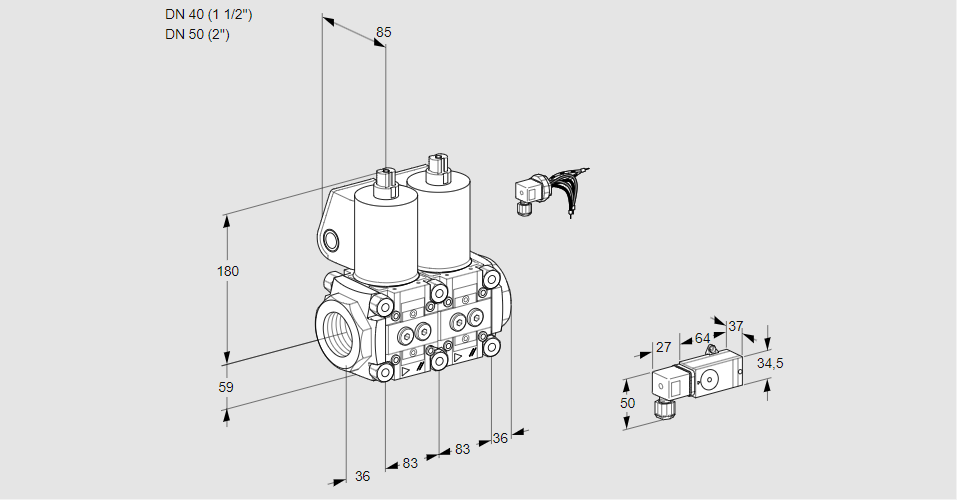 DN 40 (1 1/2")
DN 50 (2")

85

180

59

36

83

83

36

27

64

37

34,5

50