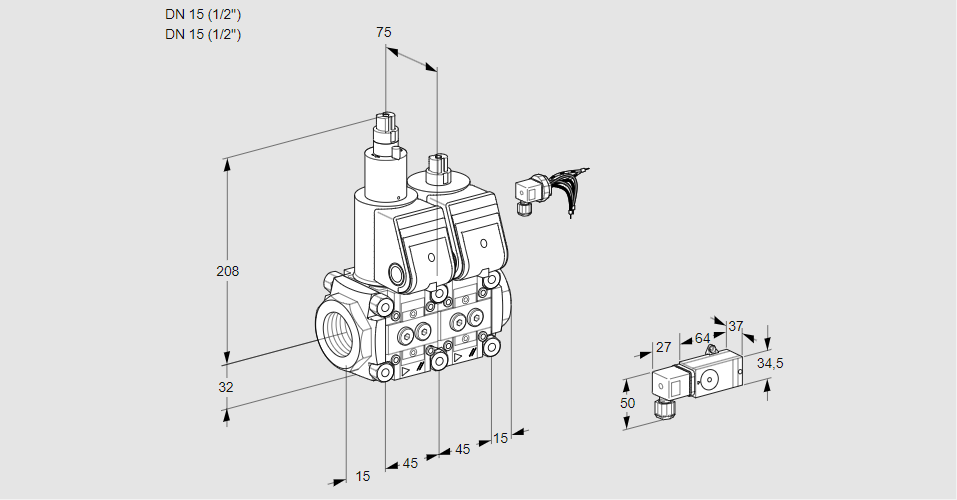 DN 15 (1/2")
DN 15 (1/2")

75

208

32

15

45

45

15

27

64

37

34,5

50