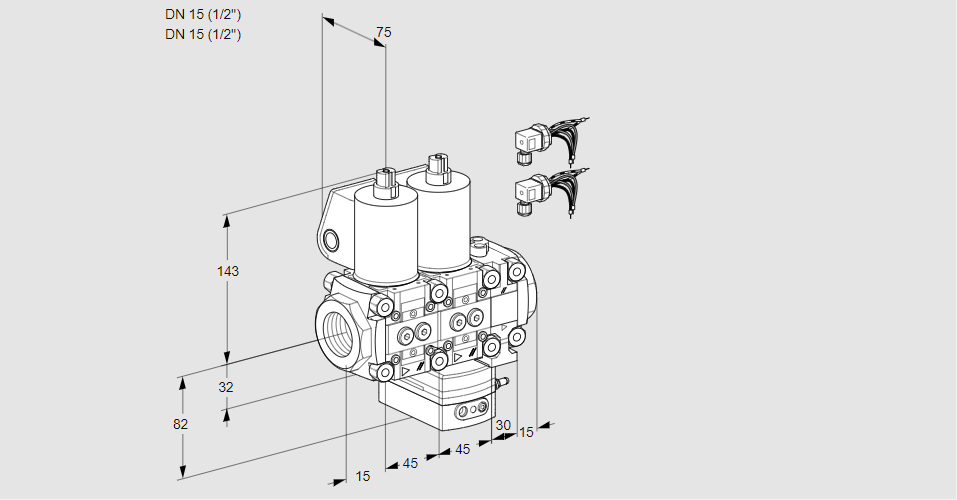 DN 15 (1/2")
DN 15 (1/2")

75

143

32

82

15

45

45

30

15