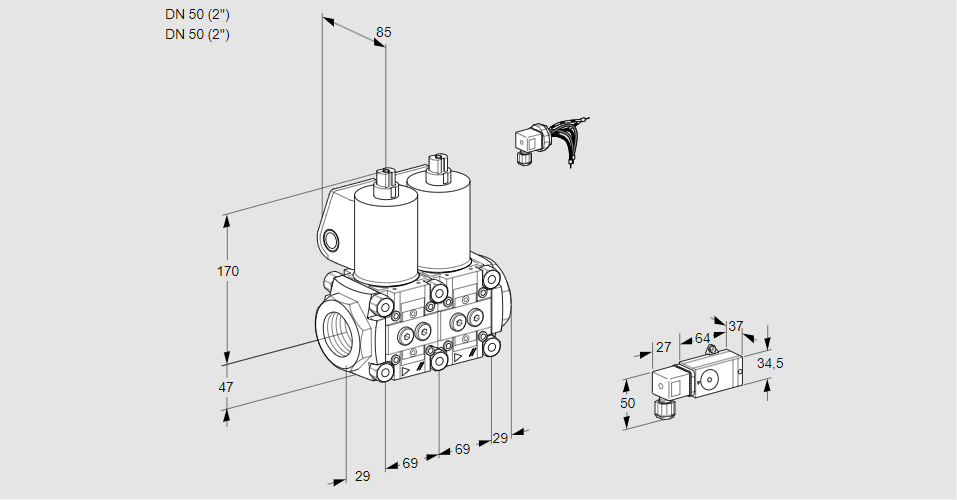 DN 50 (2")
DN 50 (2")

85

170

47

29

69

69

29

27

64

37

34,5

50