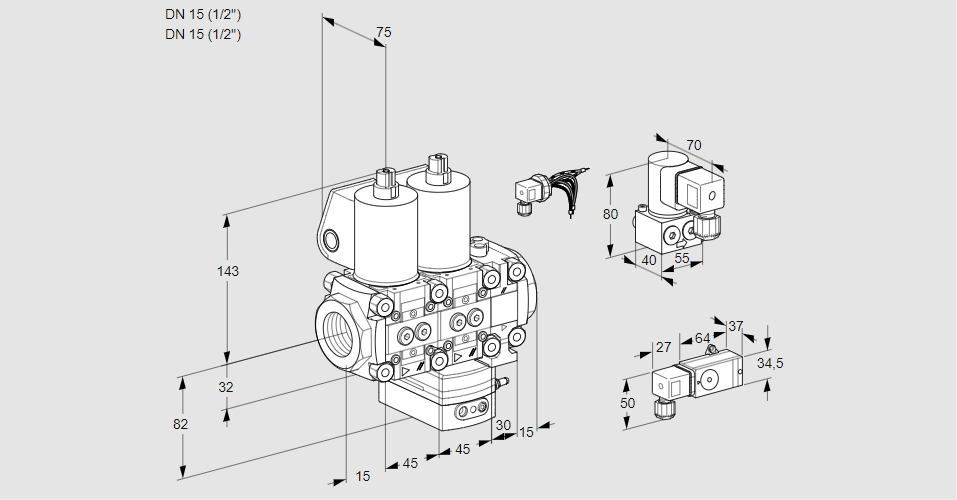 DN 15 (1/2")
DN 15 (1/2")

75

143

32

82

15

45

45

30

15

70

80

40

55

27

64

37

34,5

50