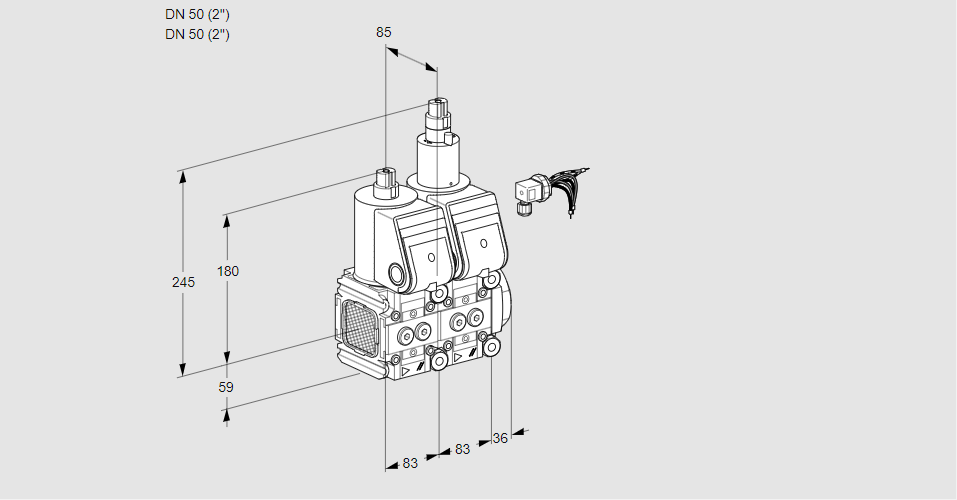 DN 50 (2")
DN 50 (2")

85

245

180

59

83

83

36