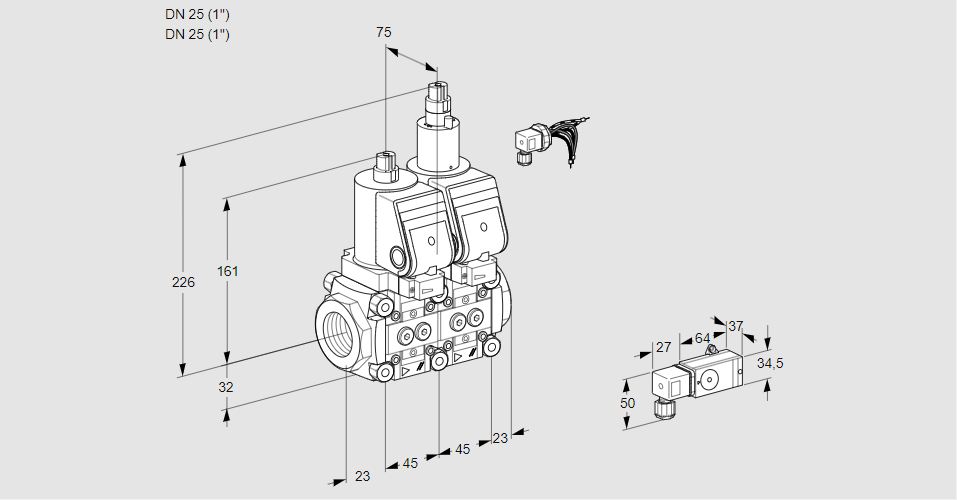 DN 25 (1")
DN 25 (1")

75

226

161

32

23

45

45

23

27

64

37

34,5

50