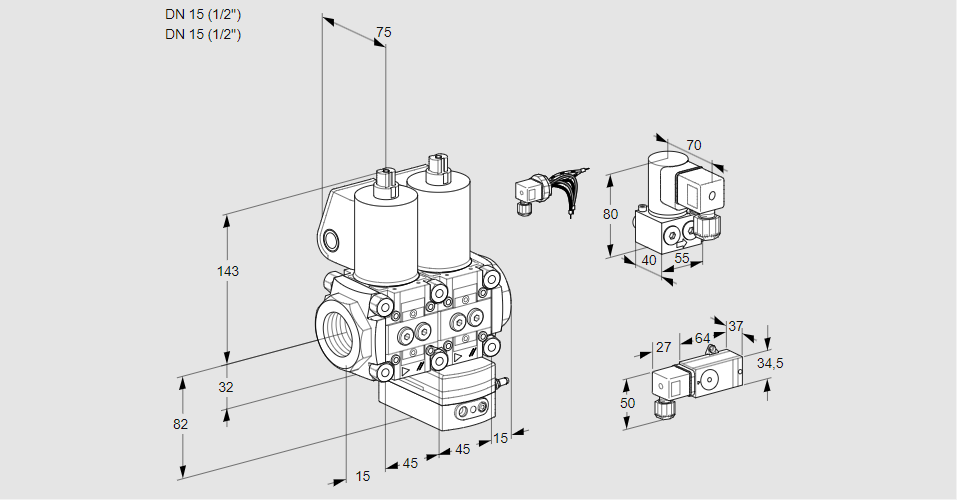 DN 15 (1/2")
DN 15 (1/2")

75
143
32
82
15
45
45
15

70
80
40
55

27
64
37
34,5
50