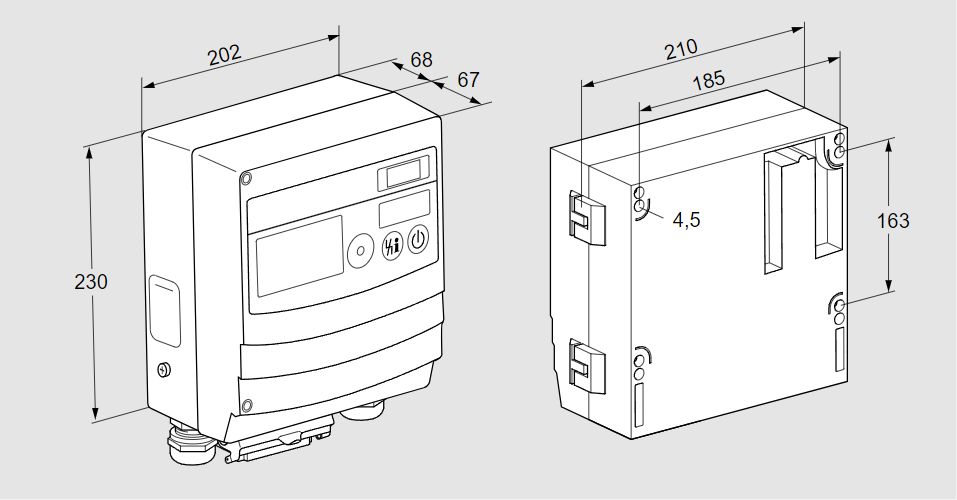 202
68
67
230
210
185
4,5
163