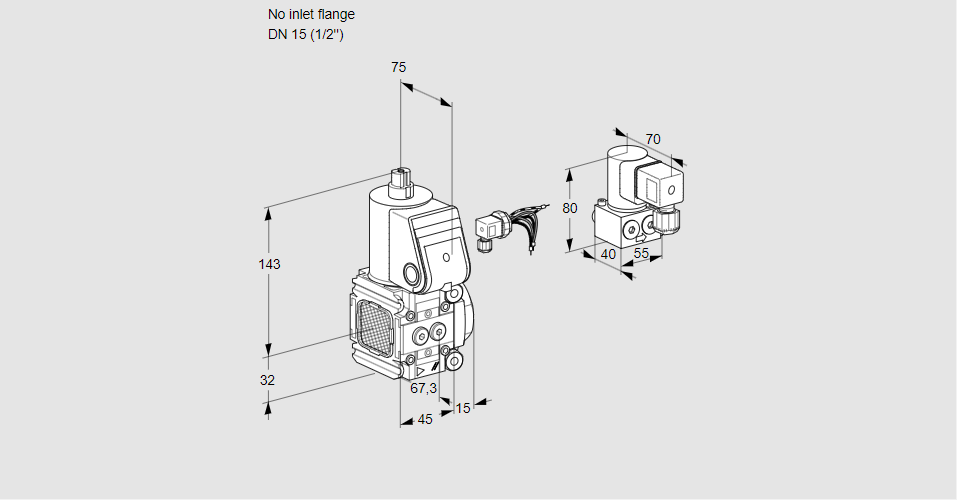 No inlet flange
DN 15 (1/2")

75

143

32

67,3

45

15

70

80

40

55