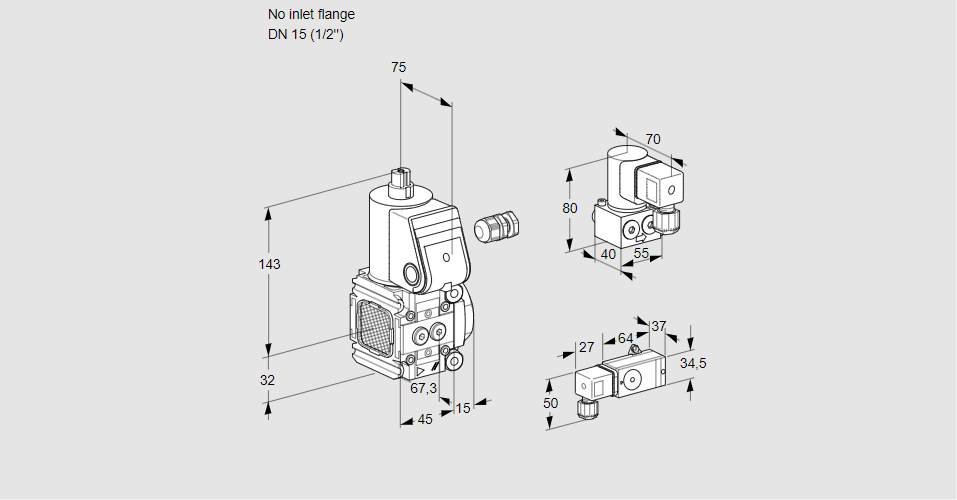 No inlet flange
DN 15 (1/2")

75
143
32
67,3
45
15

70
80
40
55

27
64
37
34,5
50