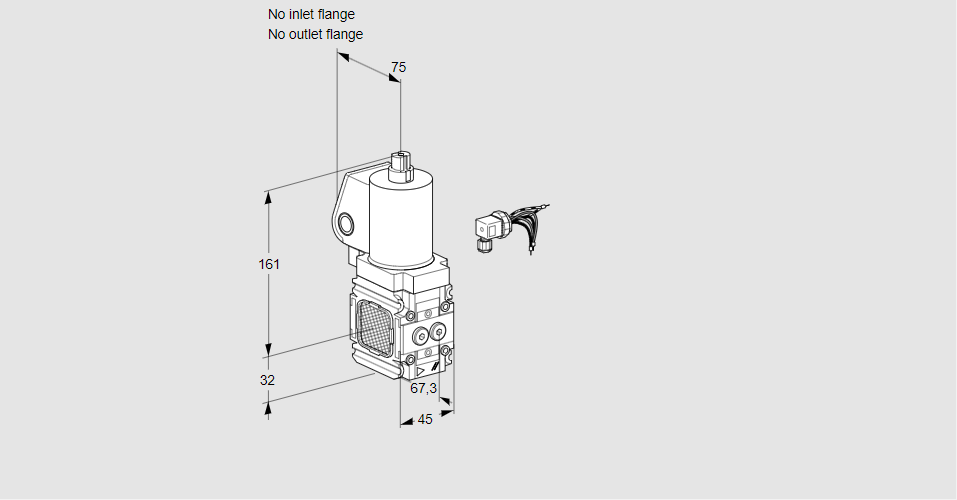 No inlet flange
No outlet flange

75

161

32

67,3

45