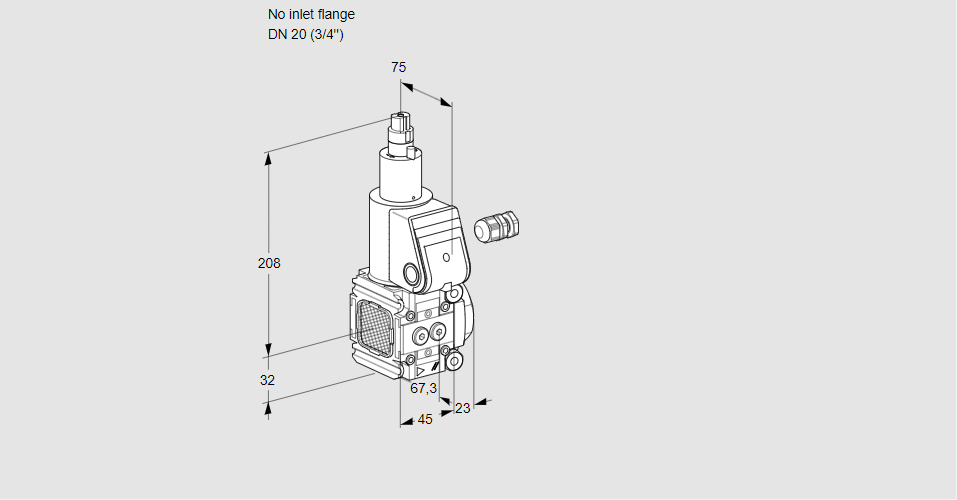 No inlet flange
DN 20 (3/4")

75

208

32

67,3

23

45