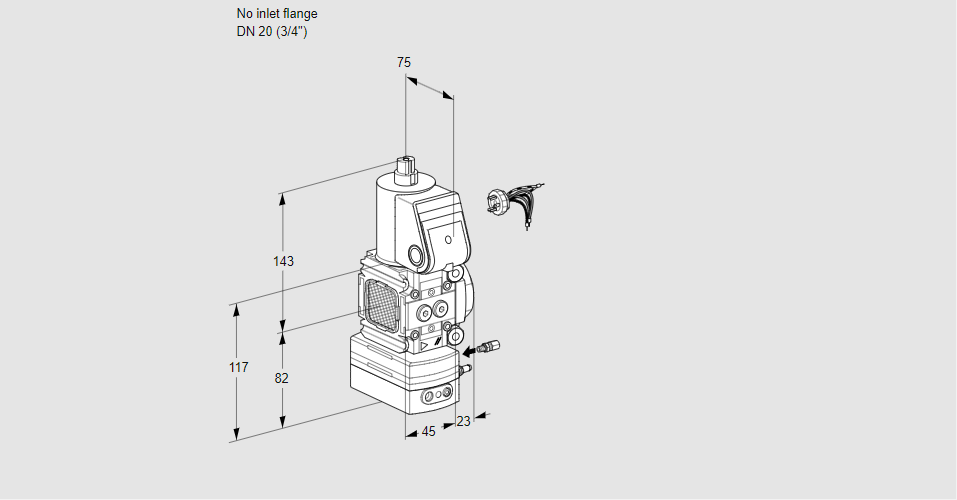 No inlet flange
DN 20 (3/4")

75
143
117
82
45
23