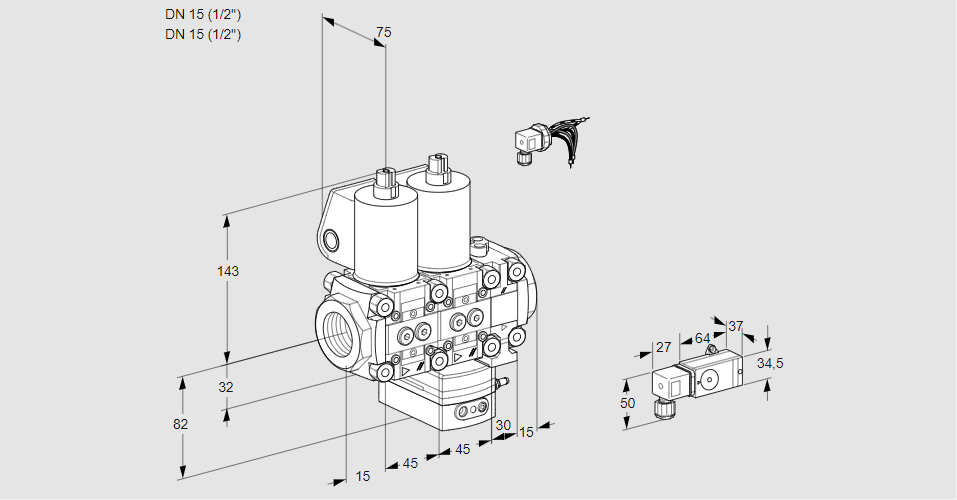 DN 15 (1/2")
DN 15 (1/2")

75

143

32

82

15

45

45

30

15

27

64

37

34,5

50