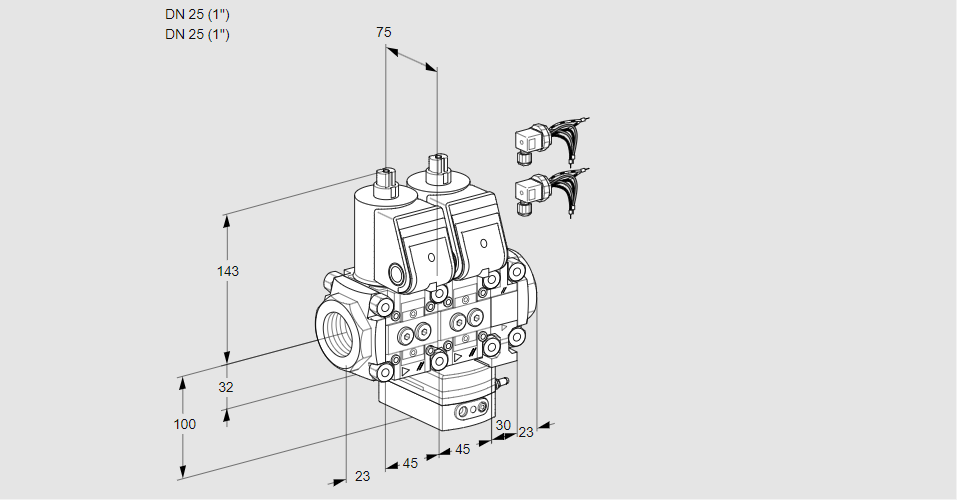 DN 25 (1")
DN 25 (1")

75

143

32

100

23

45

45

30

23