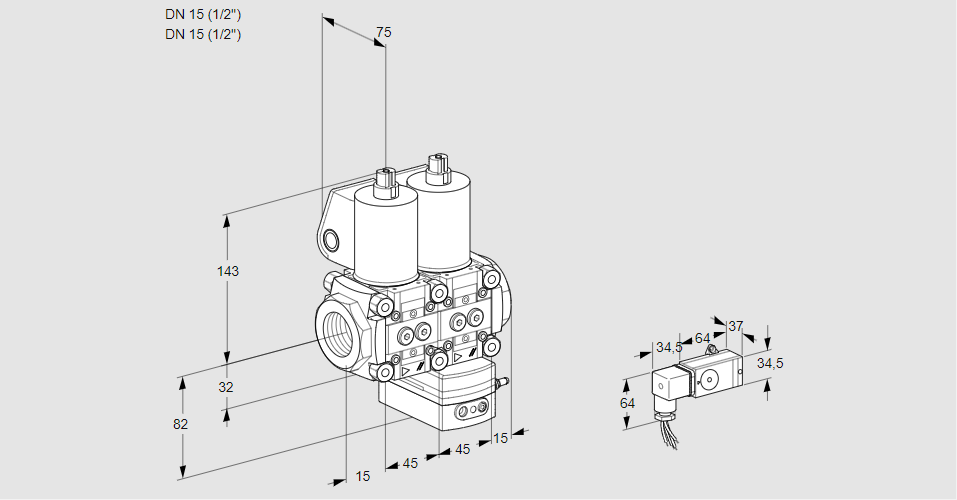 DN 15 (1/2")
DN 15 (1/2")

75
143
32
82
15
45
45
15

34,5
64
37
34,5
64