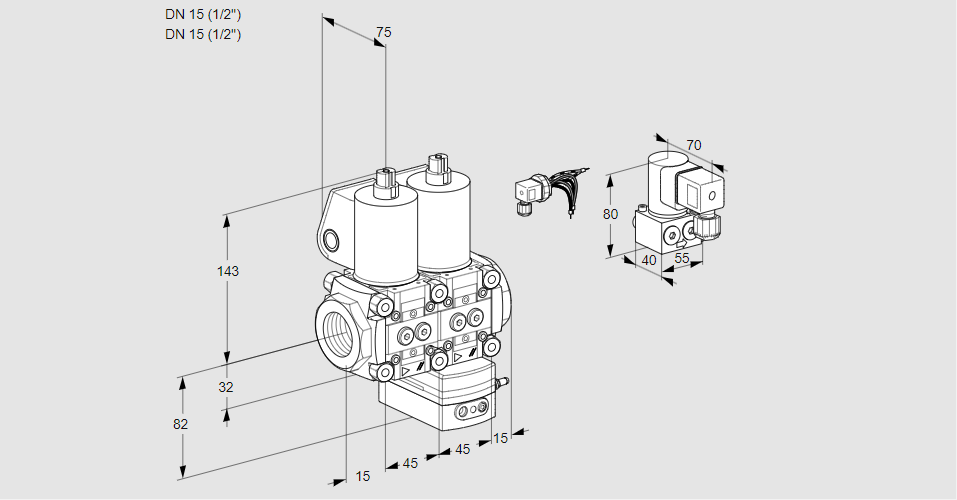 DN 15 (1/2")
DN 15 (1/2")

75
143
32
82
15
45
45
15
70
80
40
55