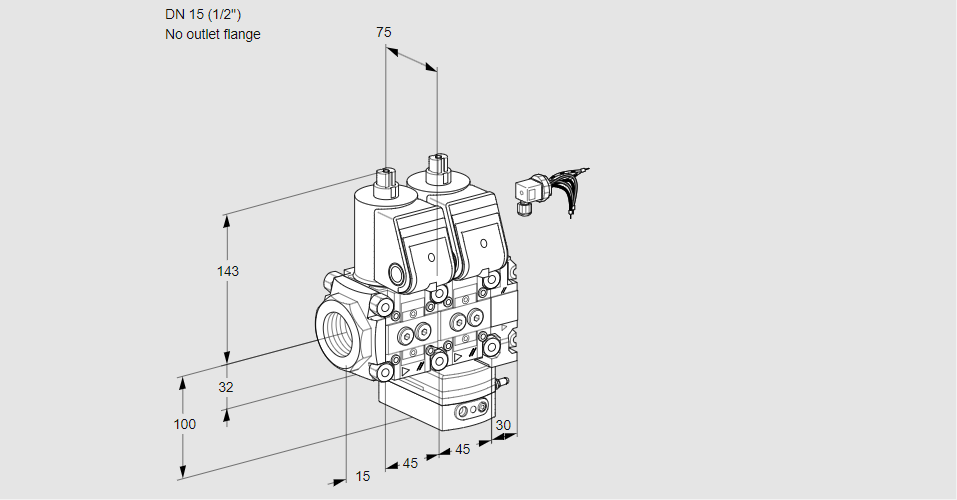 DN 15 (1/2")
No outlet flange

75

143

32

100

15

45

45

30