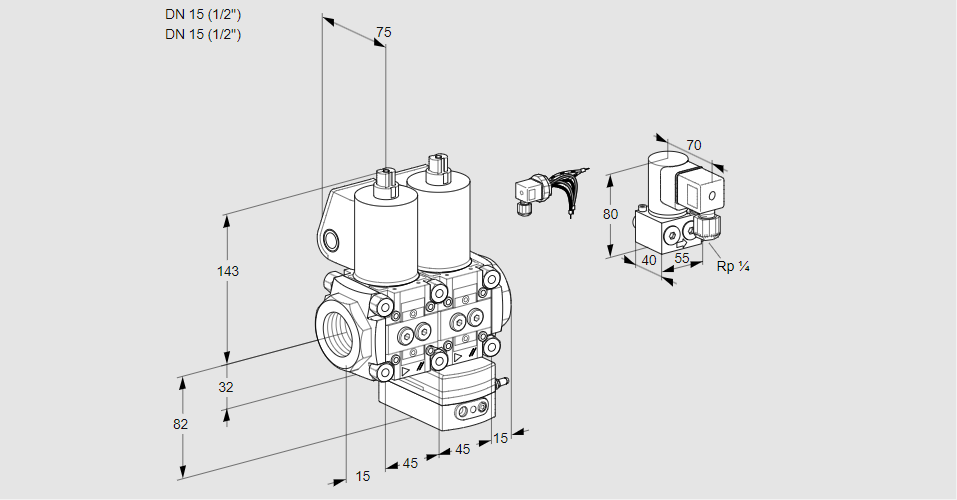 DN 15 (1/2")
DN 15 (1/2")

75

143

32

82

15

45

45

15

70

80

40

55

Rp ¼