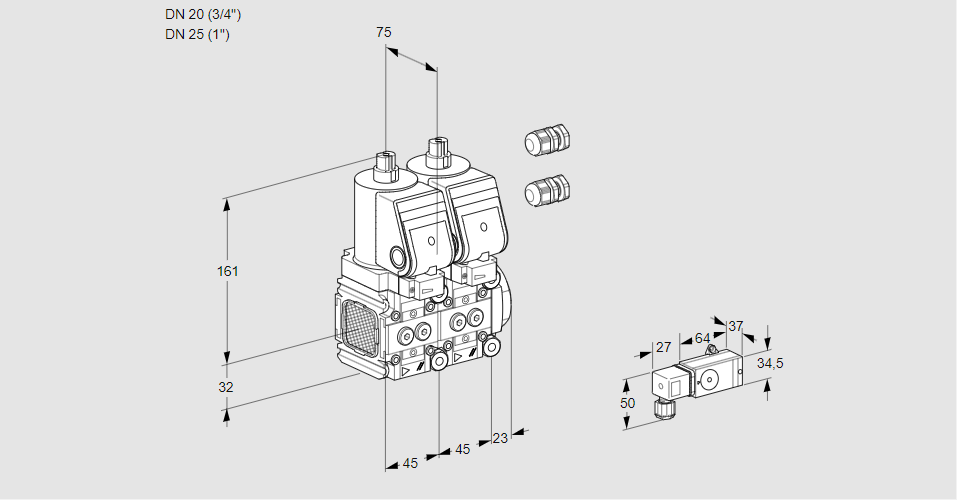 DN 20 (3/4")
DN 25 (1")

75

161

32

45

45

23

27

64

37

34,5

50