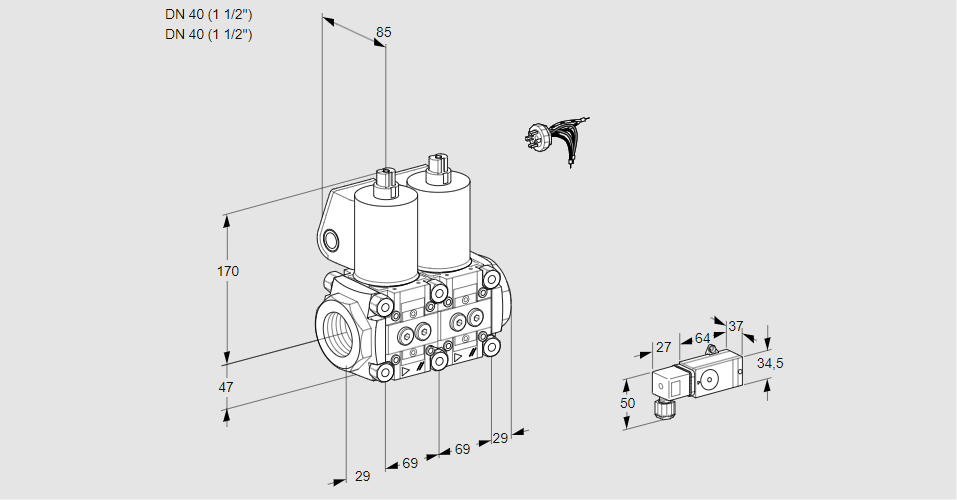 DN 40 (1 1/2")
DN 40 (1 1/2")

85

170

47

29

69

69

29

27

64

37

34,5

50