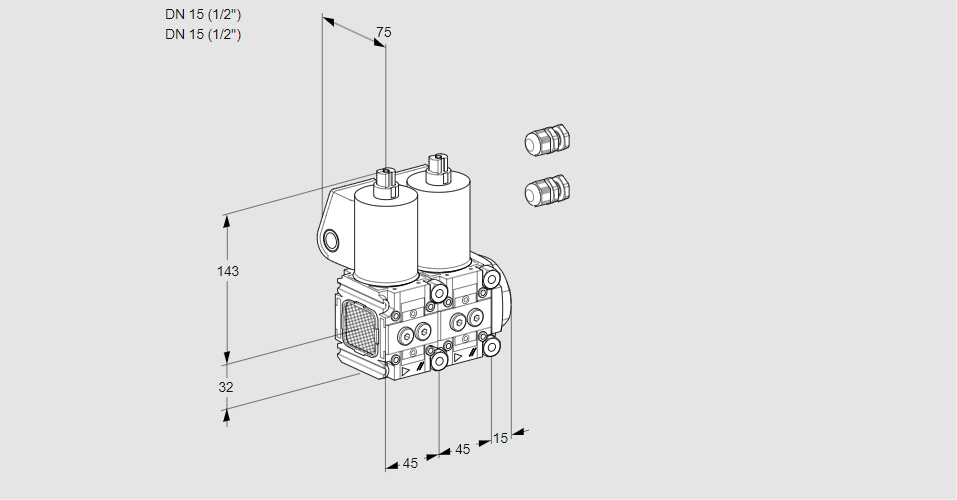 DN 15 (1/2")
DN 15 (1/2")

75

143

32

45

45

15