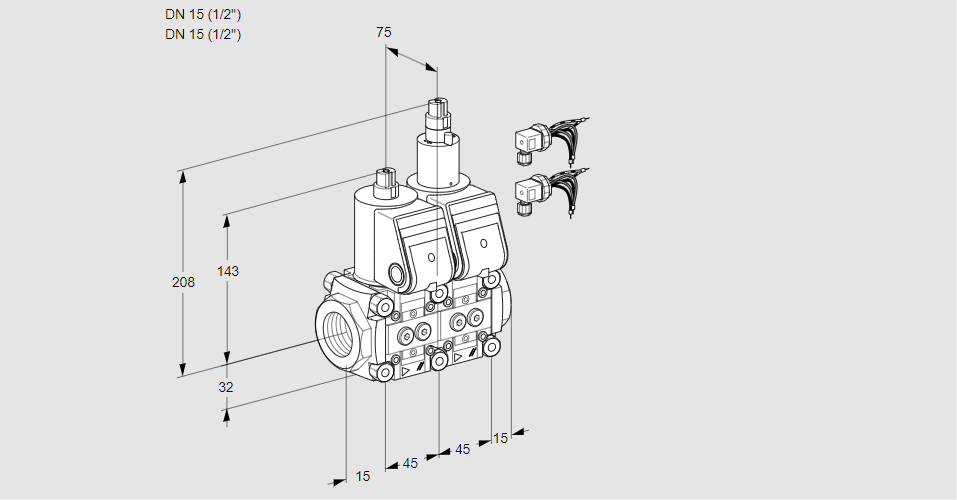 DN 15 (1/2")
DN 15 (1/2")

75
208
143
32
15
45
45
15