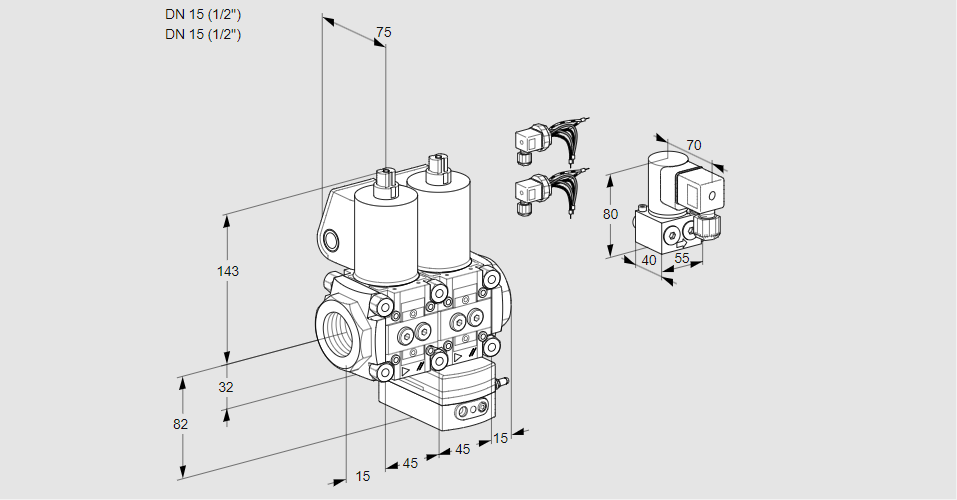 DN 15 (1/2")
DN 15 (1/2")

75
143
32
82
15
45
45
15
70
80
40
55