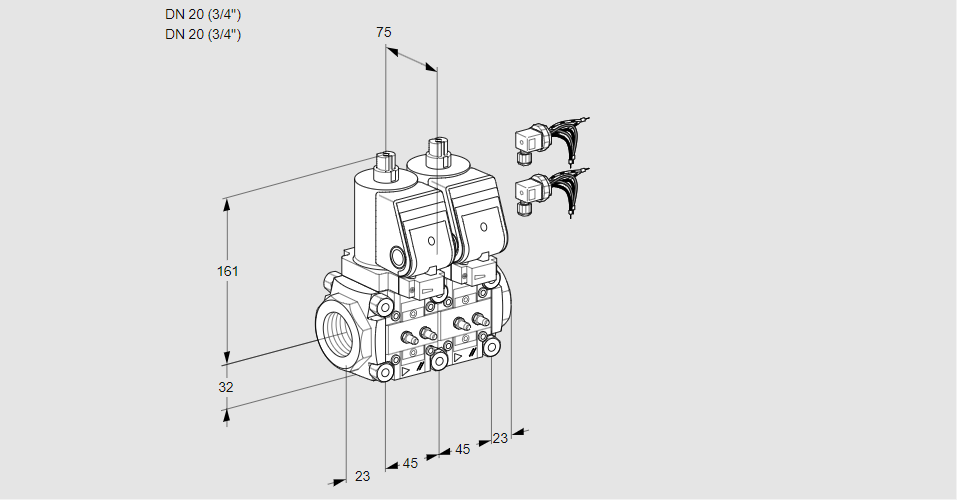 DN 20 (3/4")
DN 20 (3/4")

75

161

32

23

45

45

23