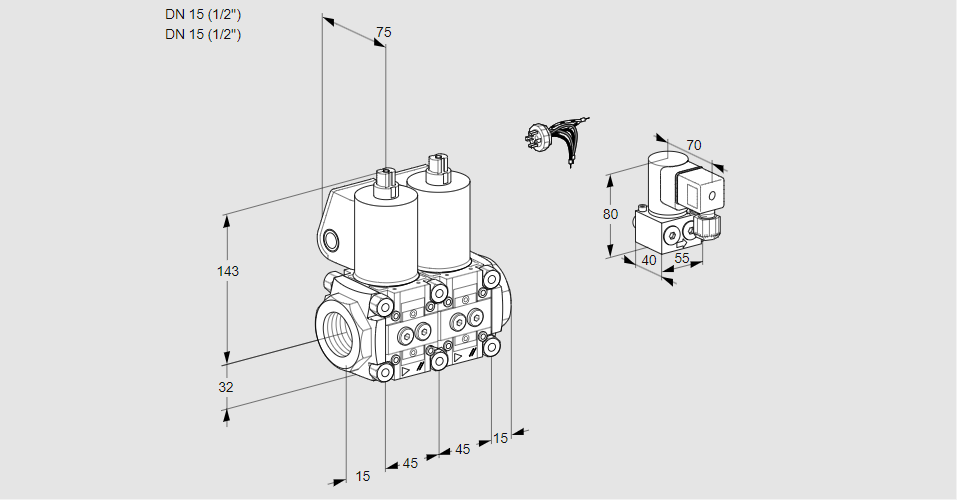 DN 15 (1/2")
DN 15 (1/2")

75

143

32

15

45

45

15

70

80

40

55