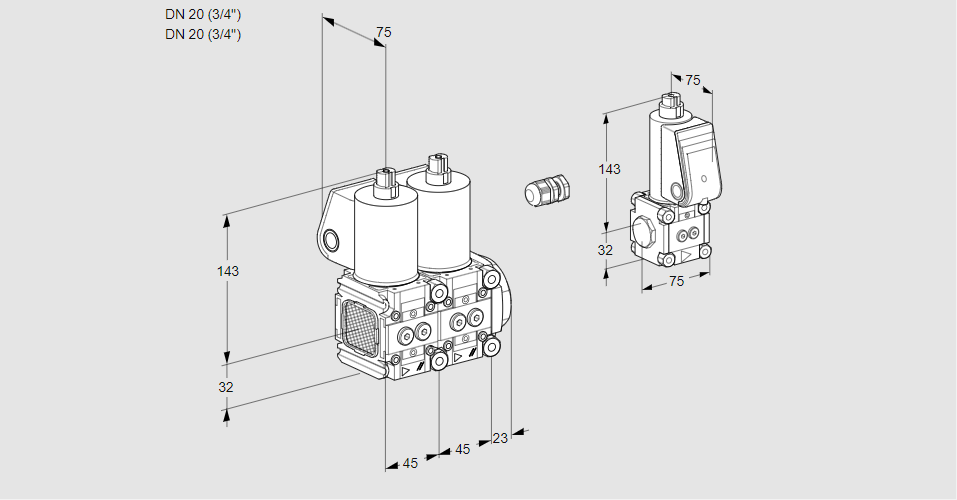 DN 20 (3/4")
DN 20 (3/4")

75
143
32
45
45
23
75
143
32
75