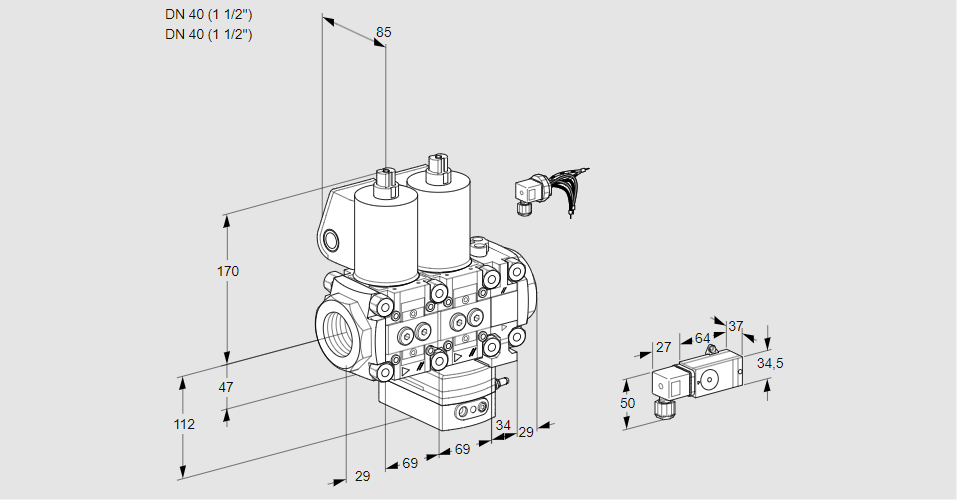 DN 40 (1 1/2")
DN 40 (1 1/2")

85

170

47

112

29

69

69

34

29

27

64

37

34,5

50