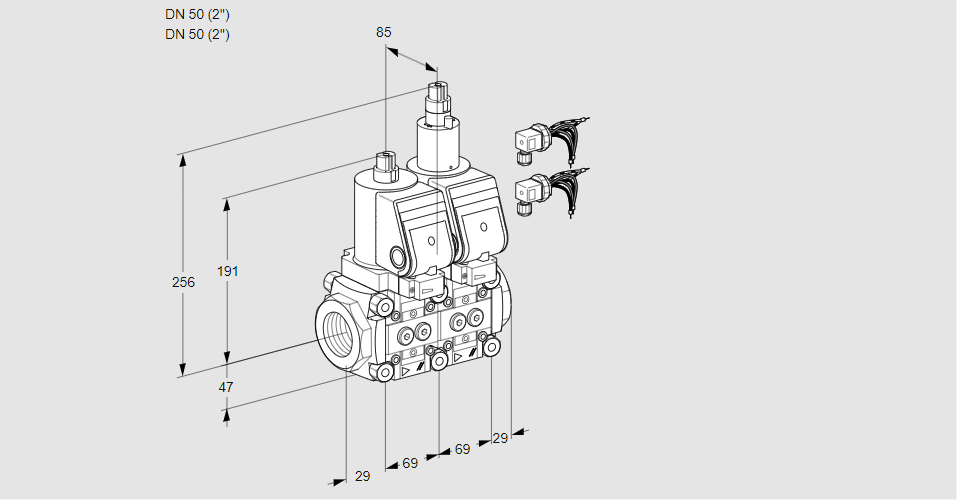 DN 50 (2")
DN 50 (2")

85

256

191

47

29

69

69

29