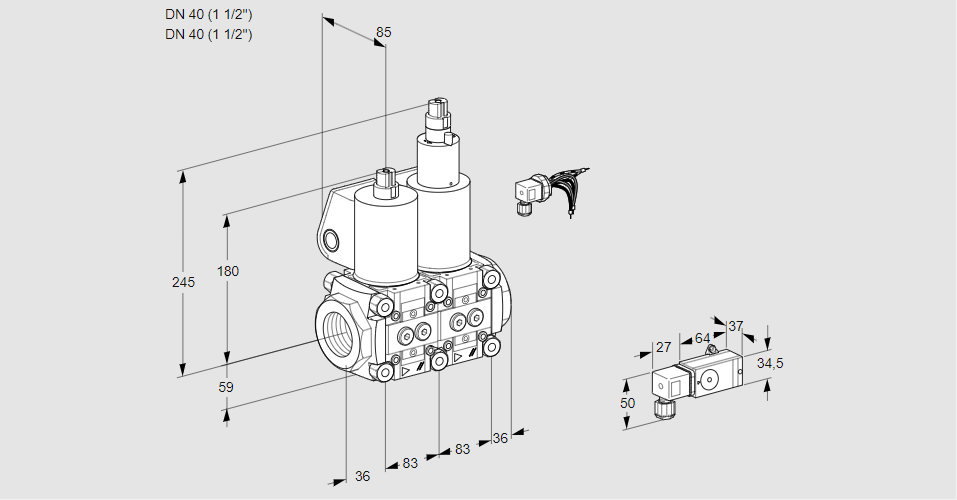 DN 40 (1 1/2")
DN 40 (1 1/2")

85

245

180

59

36

83

83

36

27

64

37

34,5

50