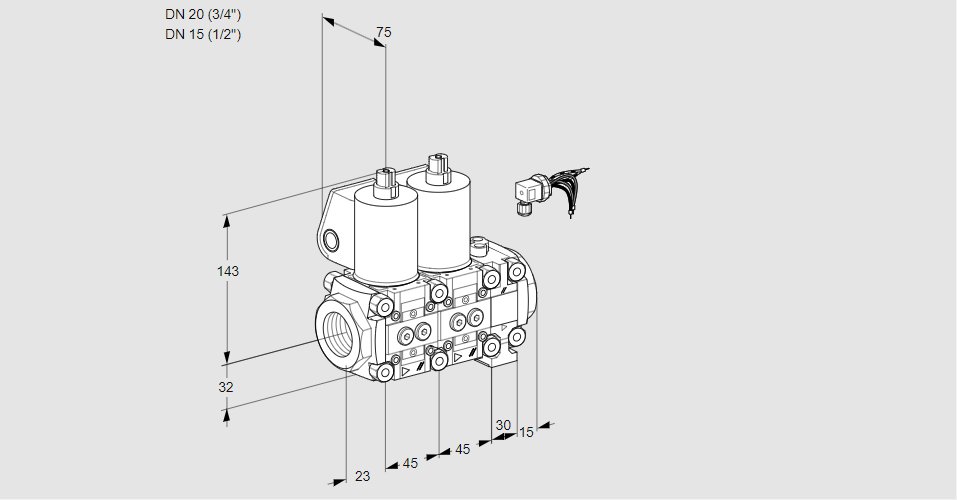 DN 20 (3/4")
DN 15 (1/2")

75

143

32

23

45

45

30

15