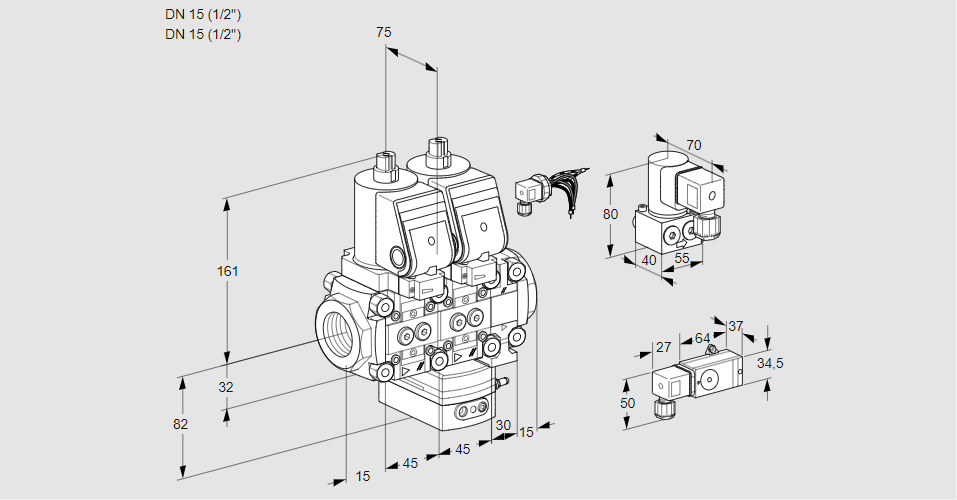 DN 15 (1/2")
DN 15 (1/2")

75
161
32
82
15
45
45
30
15
70
80
40
55
27
64
37
34,5
50