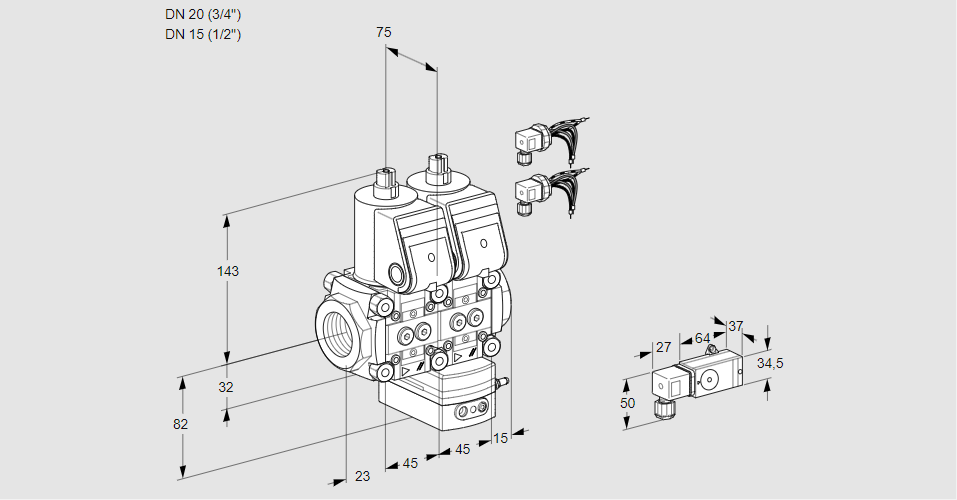 DN 20 (3/4")
DN 15 (1/2")

75

143

32

82

23

45

45

15

27

64

37

34,5

50