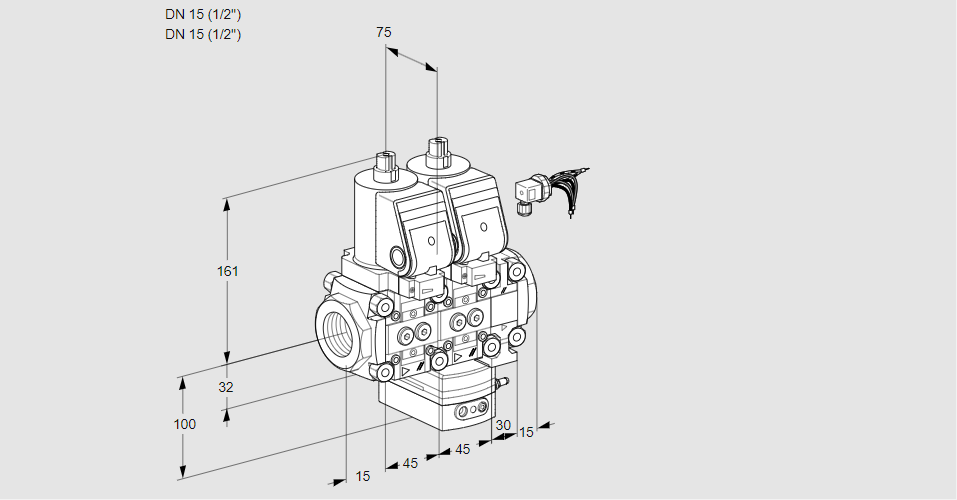 DN 15 (1/2")
DN 15 (1/2")

75

161

32

100

15

45

45

30

15