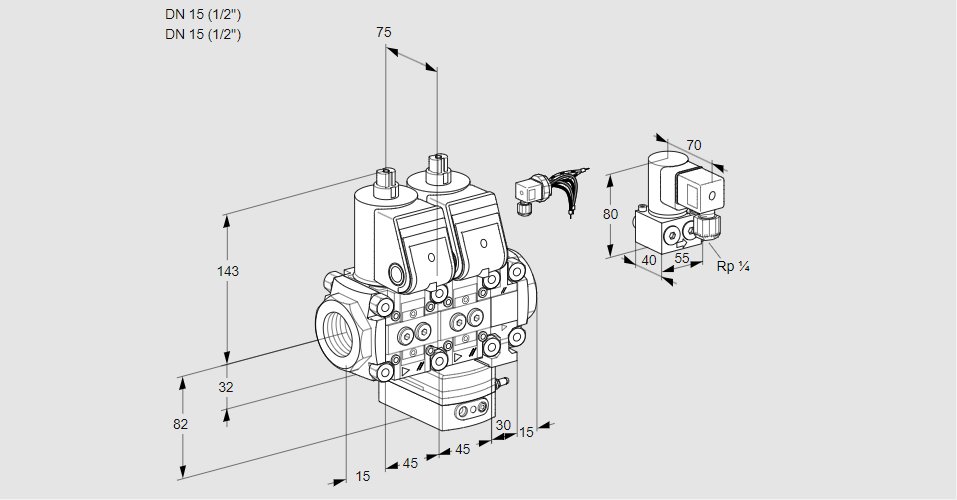 DN 15 (1/2")
DN 15 (1/2")

75
70
80
40
55
Rp ¼
143
32
82
15
45
45
30
15