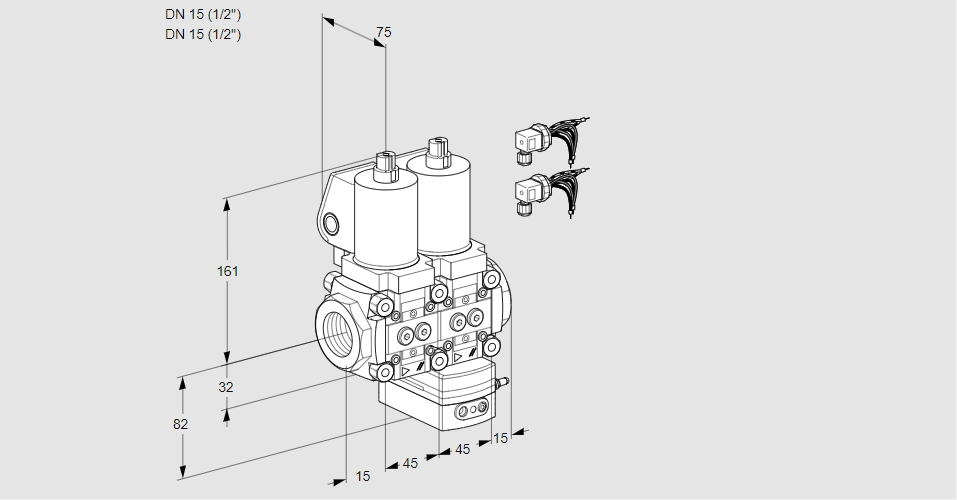 DN 15 (1/2")
DN 15 (1/2")

75

161

32

82

15

45

45

15