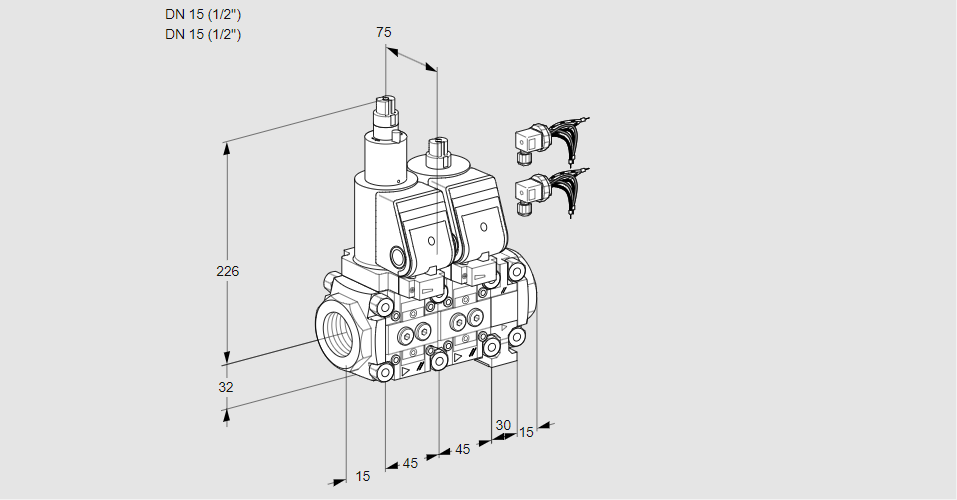 DN 15 (1/2")
DN 15 (1/2")

75

226

32

15

45

45

30

15