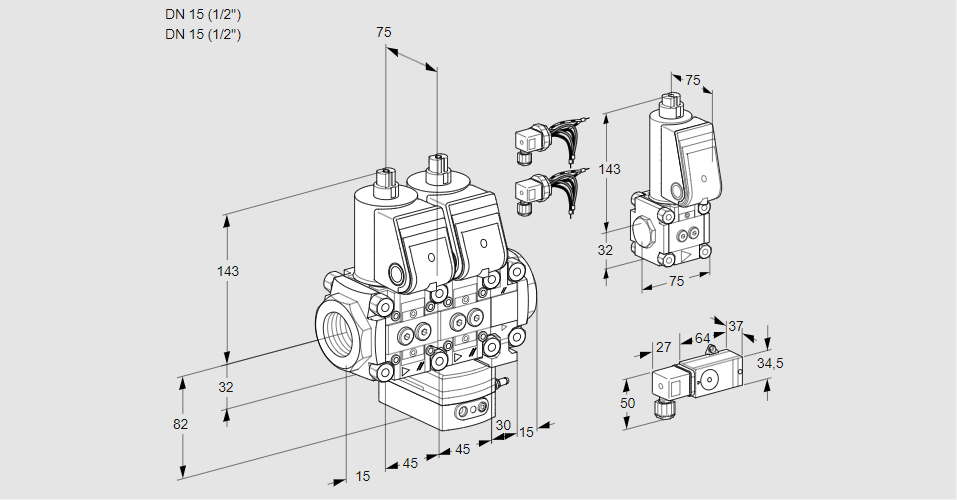 DN 15 (1/2")
DN 15 (1/2")

75
143
32
82
15
45
45
30
15

75
143
32
75

27
64
37
34,5
50