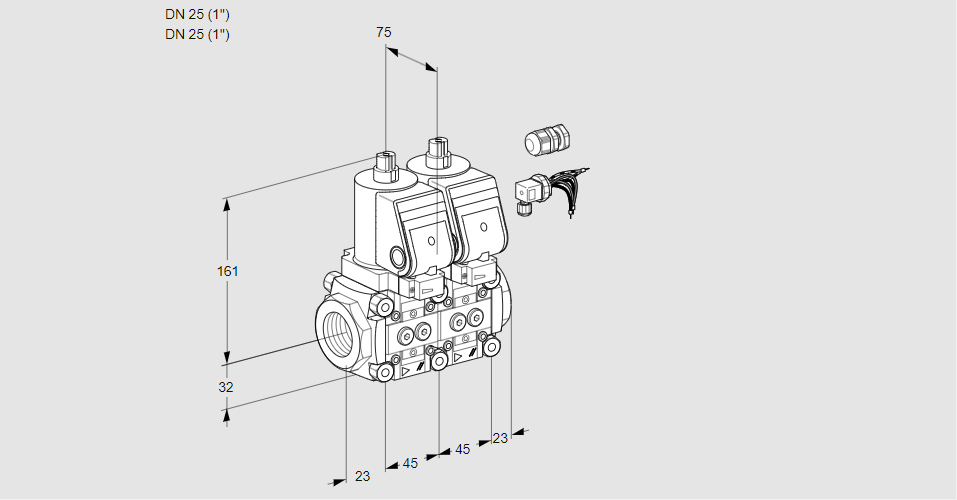 DN 25 (1")
DN 25 (1")

75

161

32

23

45

45

23