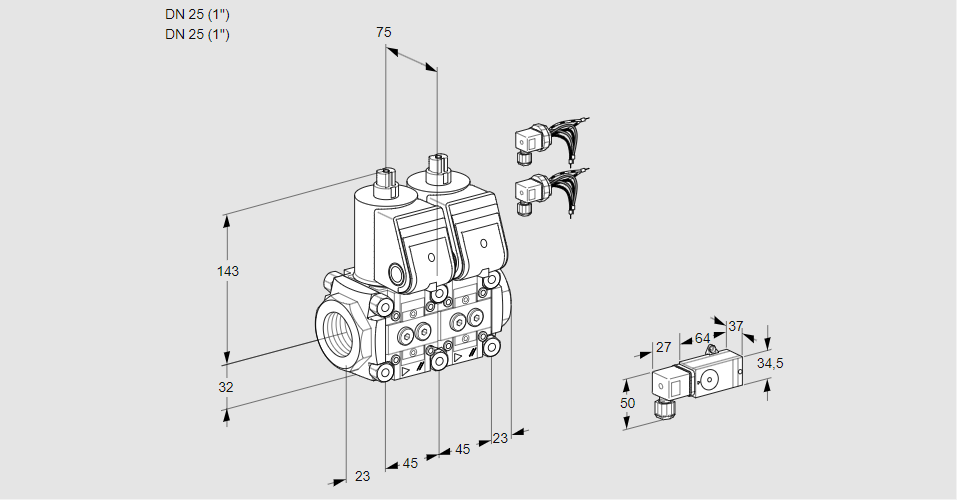 DN 25 (1")
DN 25 (1")

75

143

32

23

45

45

23

27

64

37

34,5

50