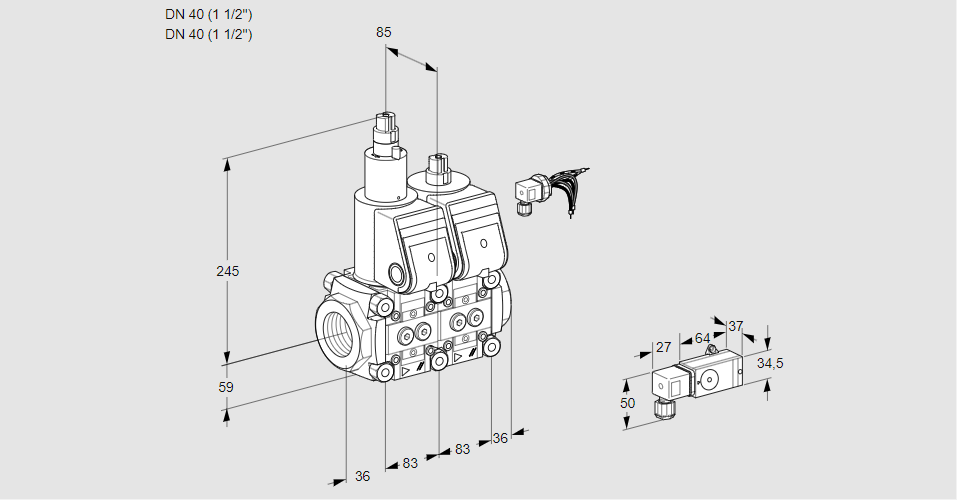 DN 40 (1 1/2")
DN 40 (1 1/2")

85

245

59

36

83

83

36

27

64

37

34,5

50