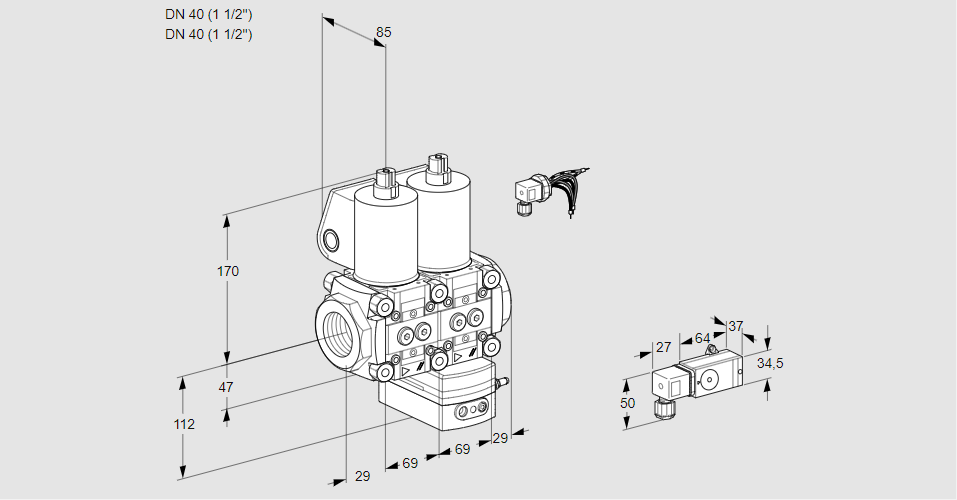 DN 40 (1 1/2")
DN 40 (1 1/2")

85

170

47

112

29

69

69

29

27

64

37

34,5

50