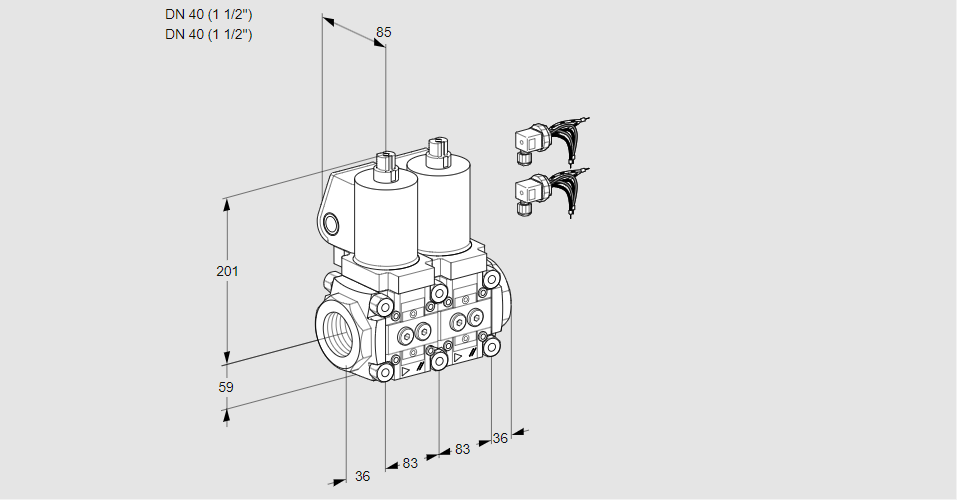 DN 40 (1 1/2")
DN 40 (1 1/2")

85

201

59

36

83

83

36