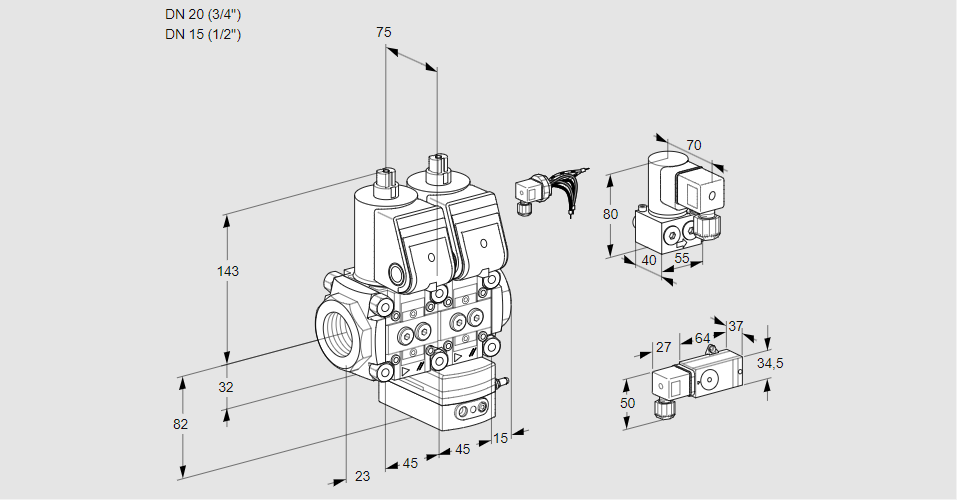 DN 20 (3/4")
DN 15 (1/2")
75
143
32
82
23
45
45
15
70
80
40
55
27
64
37
34,5
50