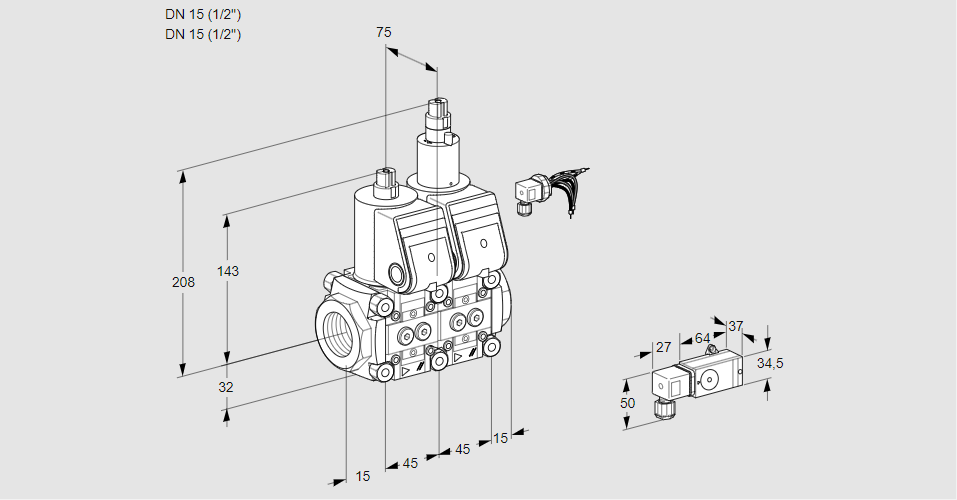 DN 15 (1/2")
DN 15 (1/2")

75

208

143

32

15

45

45

15

27

64

37

34,5

50