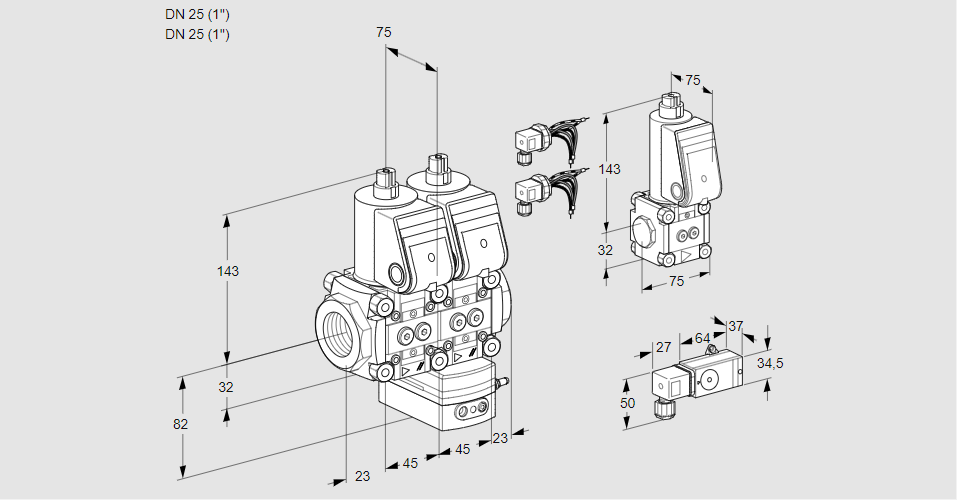 DN 25 (1")
DN 25 (1")

75
143
32
82
23
45
45
23

75
143
32
75

27
64
37
34,5
50