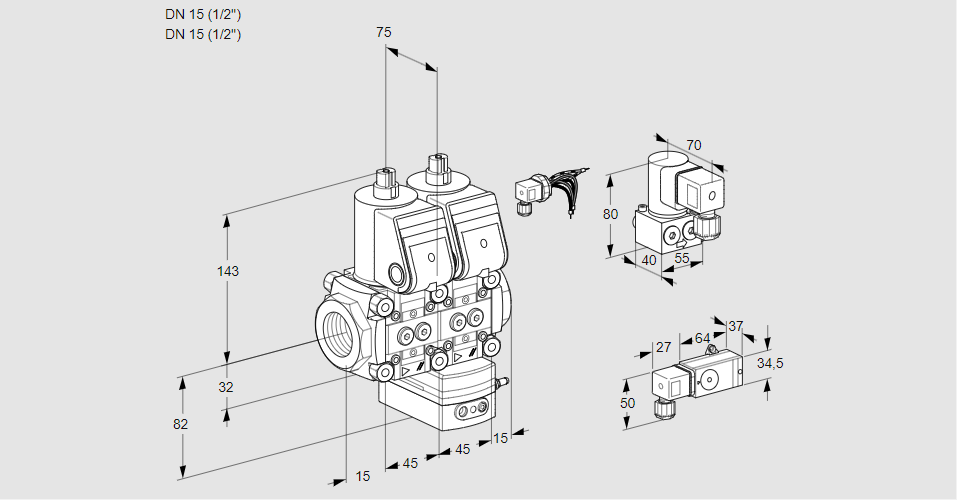 DN 15 (1/2")
DN 15 (1/2")

75
143
32
82
15
45
45
15
70
80
40
55
27
64
37
34,5
50