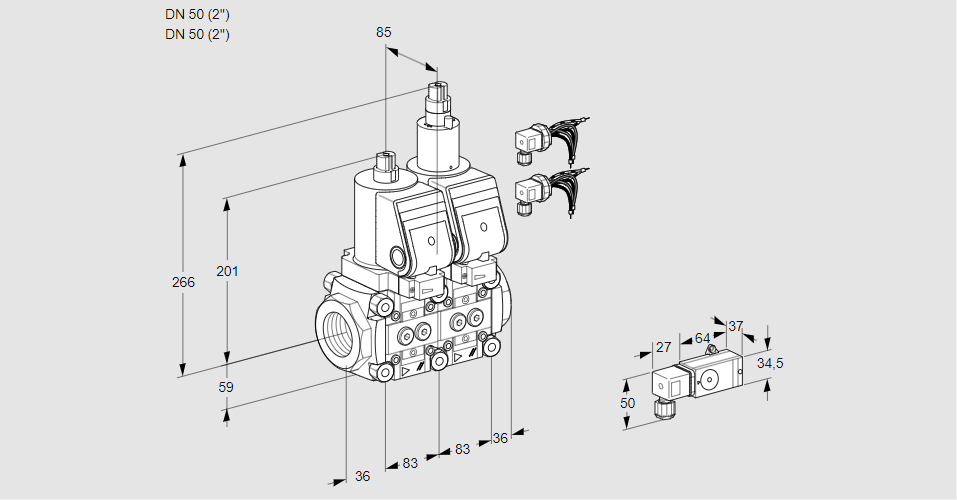 DN 50 (2")
DN 50 (2")

85

266

201

59

36

83

83

36

27

64

37

34,5

50