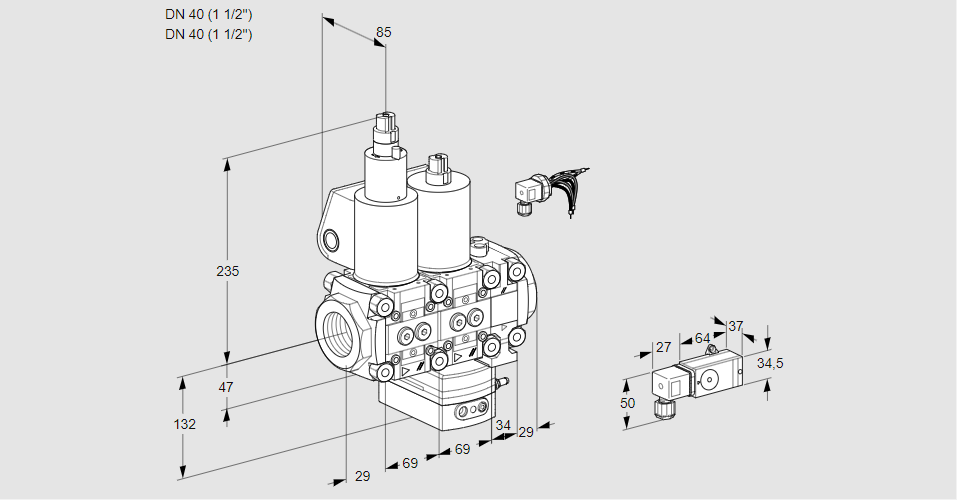 DN 40 (1 1/2")
DN 40 (1 1/2")

85

235

47

132

29

69

69

34

29

27

64

37

34,5

50